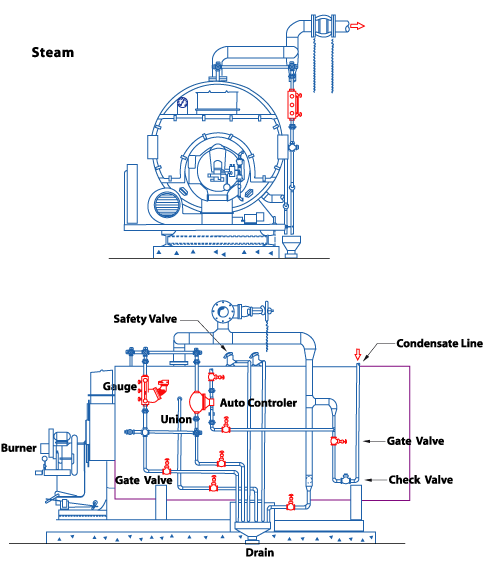 Steam

Safety Valve

Condensate Line

Gauge

Auto Controler

Union

Burner

Gate Valve

Gate Valve

Check Valve

Drain