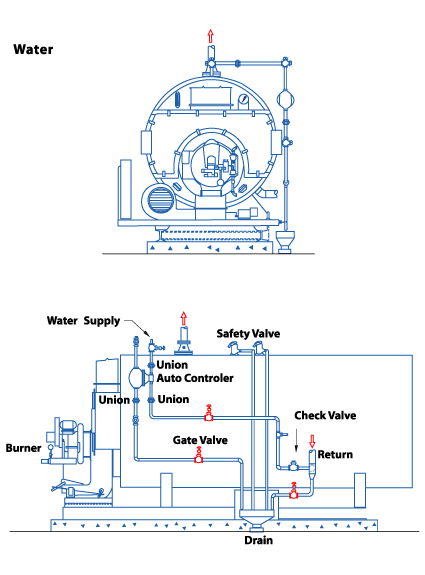 Water

Water Supply

Safety Valve

Union

Auto Controler

Union

Union

Check Valve

Gate Valve

Burner

Return

Drain